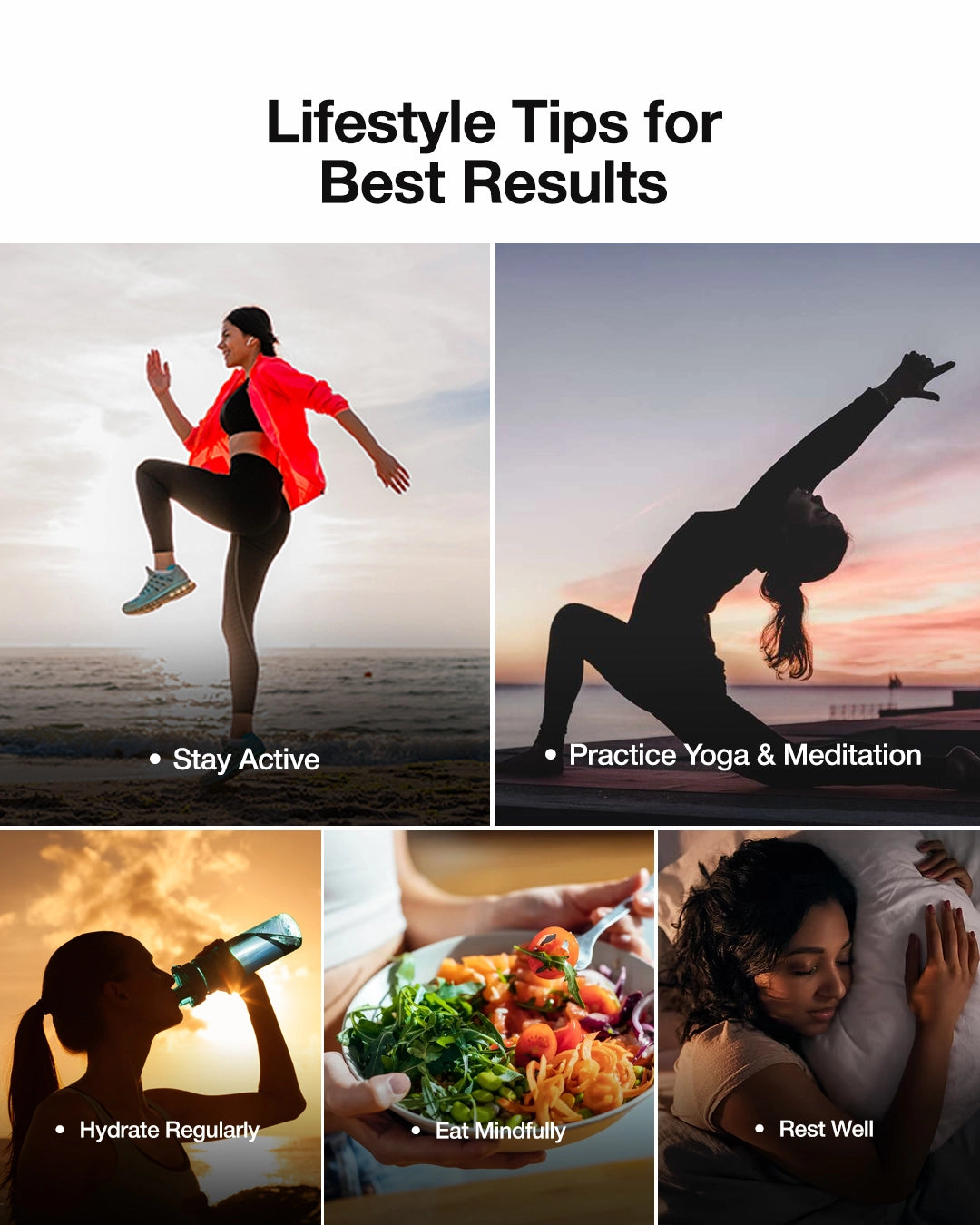 Lifestyle Tips for Best Results

• Stay Active

• Practice Yoga & Meditation

• Hydrate Regularly

• Eat Mindfully

• Rest Well