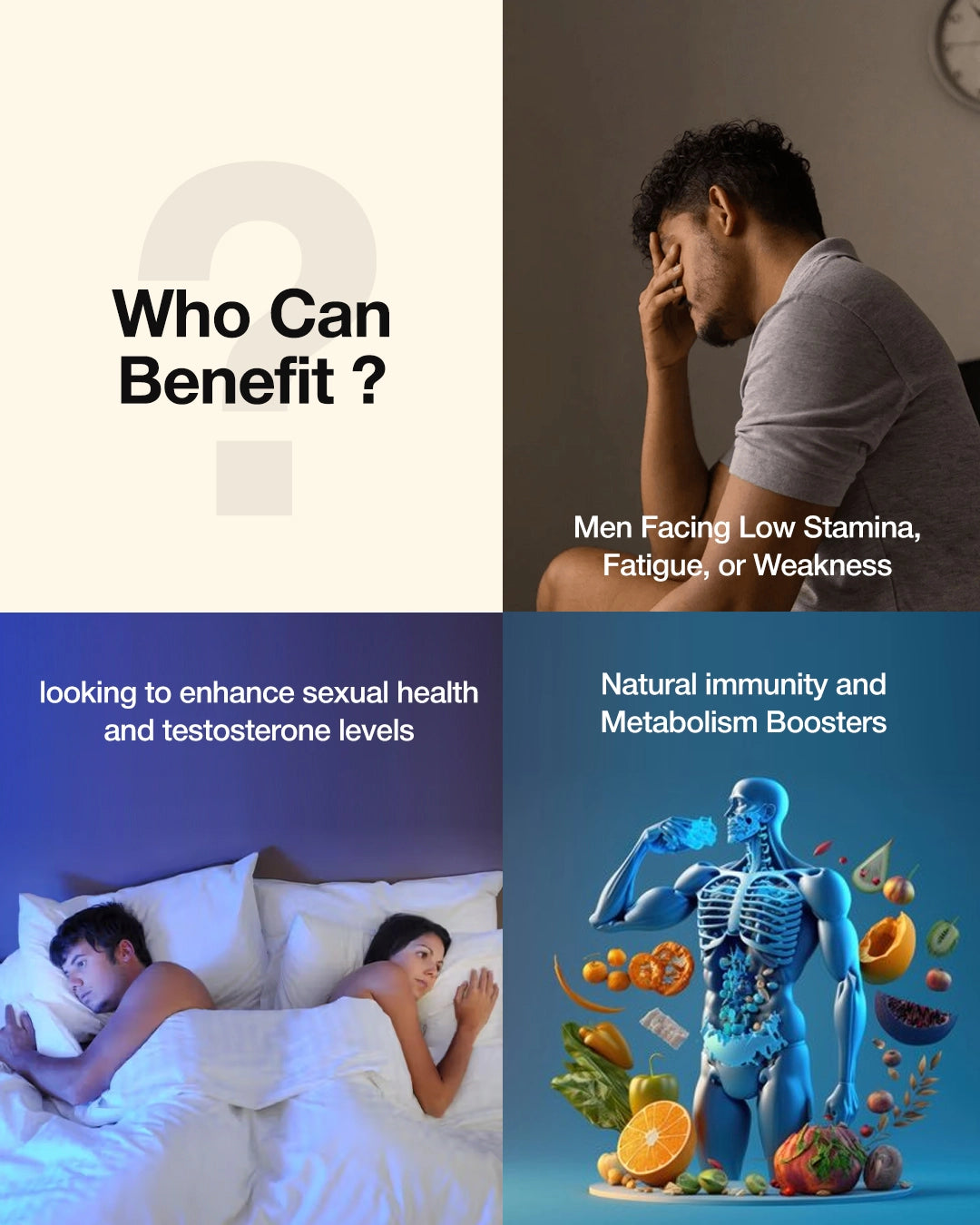 Who Can Benefit ?

Men Facing Low Stamina, Fatigue, or Weakness

looking to enhance sexual health and testosterone levels

Natural immunity and Metabolism Boosters